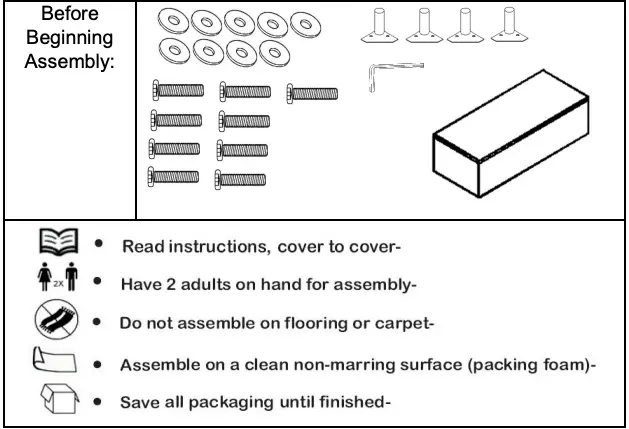 Before Beginning Assembly:

2X

• Read instructions, cover to cover-

• Have 2 adults on hand for assembly-

• Do not assemble on flooring or carpet-

• Assemble on a clean non-marring surface (packing foam)-

• Save all packaging until finished-