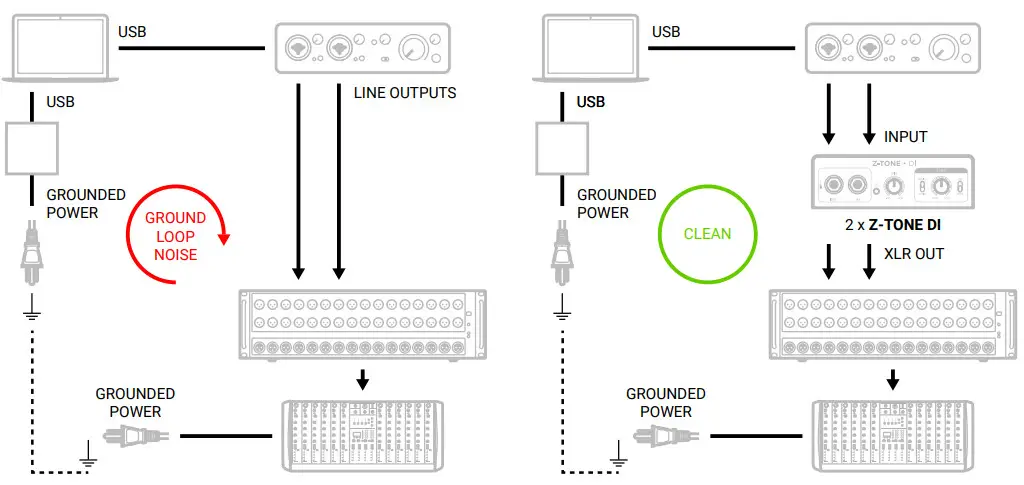 USB

USB

LINE OUTPUTS

GROUNDED POWER

GROUND LOOP NOISE

GROUNDED POWER

USB

USB

INPUT

Z-TONE · DI

GROUNDED POWER

CLEAN

2 x Z-TONE DI

XLR OUT

GROUNDED POWER