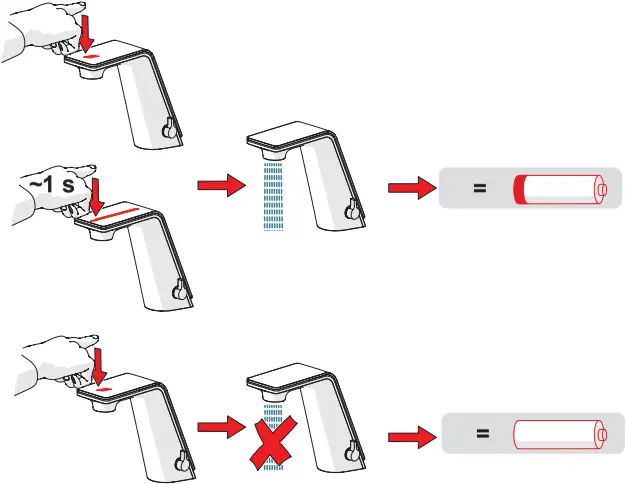 ~1 s

=

=