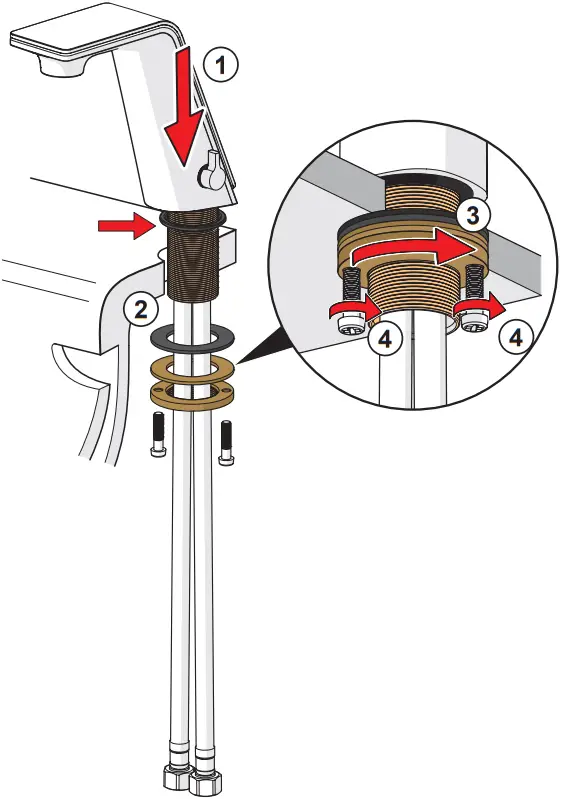 1
2
3
4
4