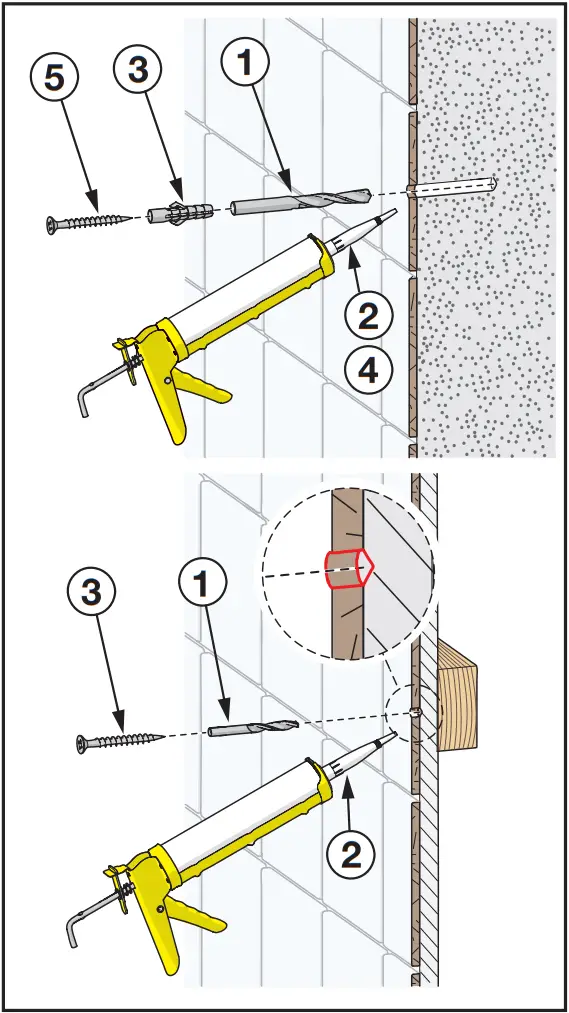 5
3
1
2
4
3
1
2