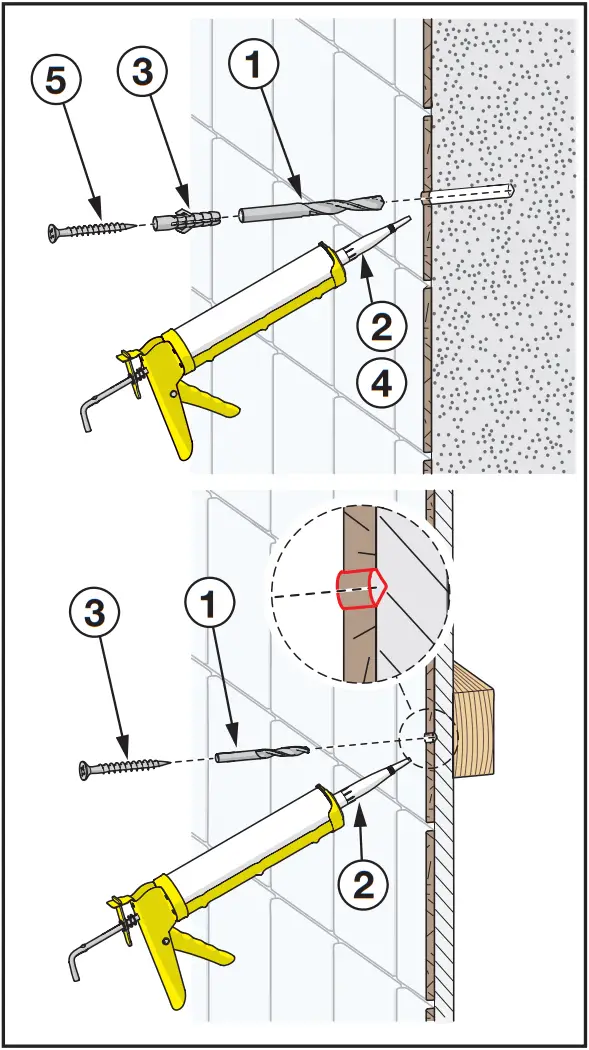 5
3
1
2
4
3
1
2