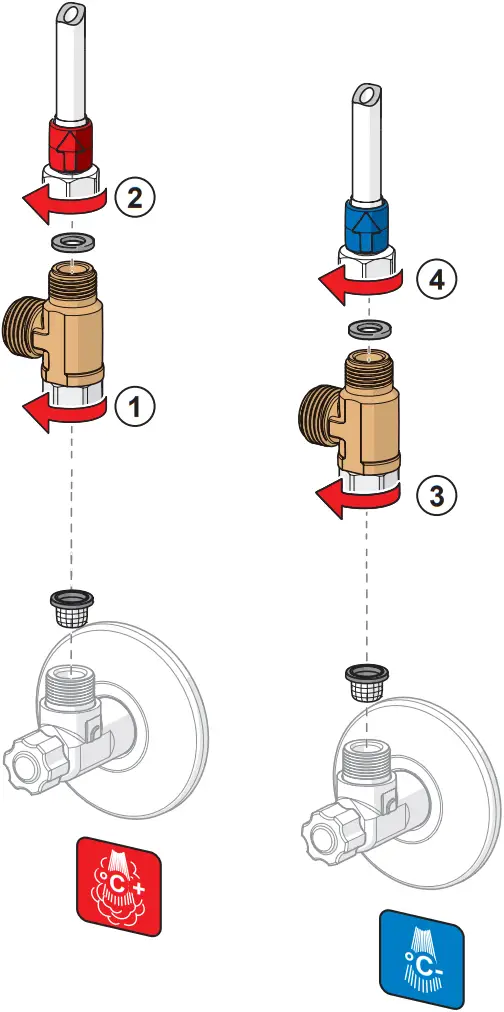 2

1

4

3

°C+

°C-