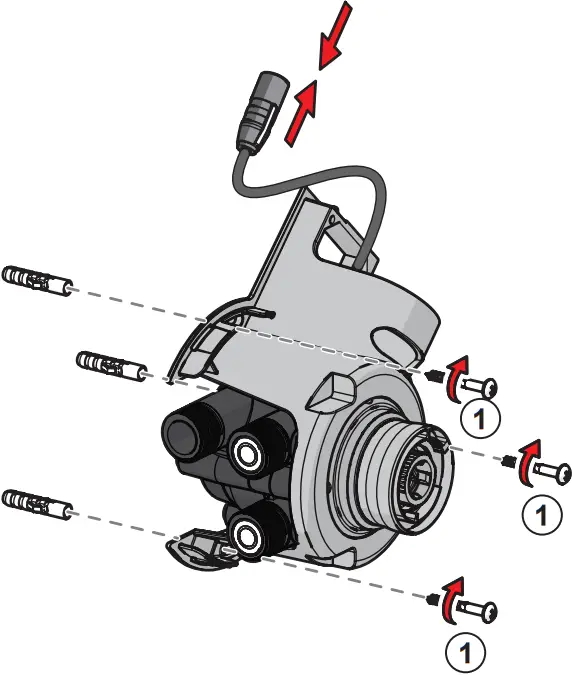 1

1

1