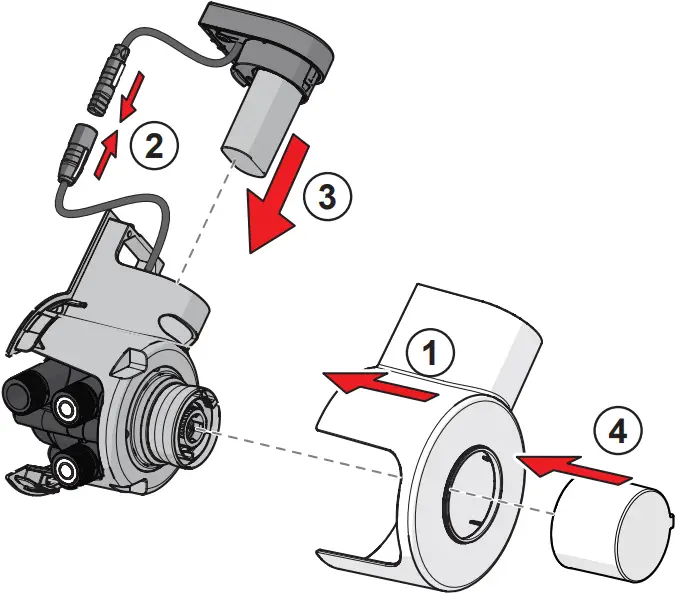 2
3
1
4