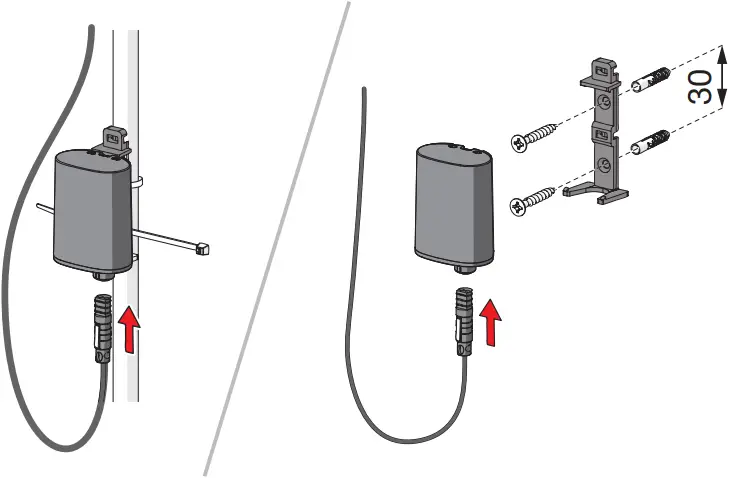 30