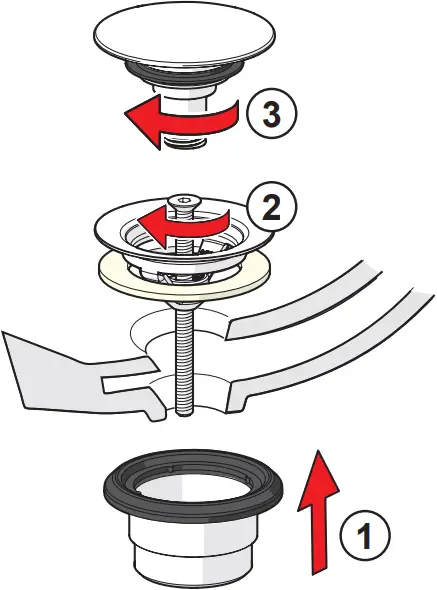 3

2

1