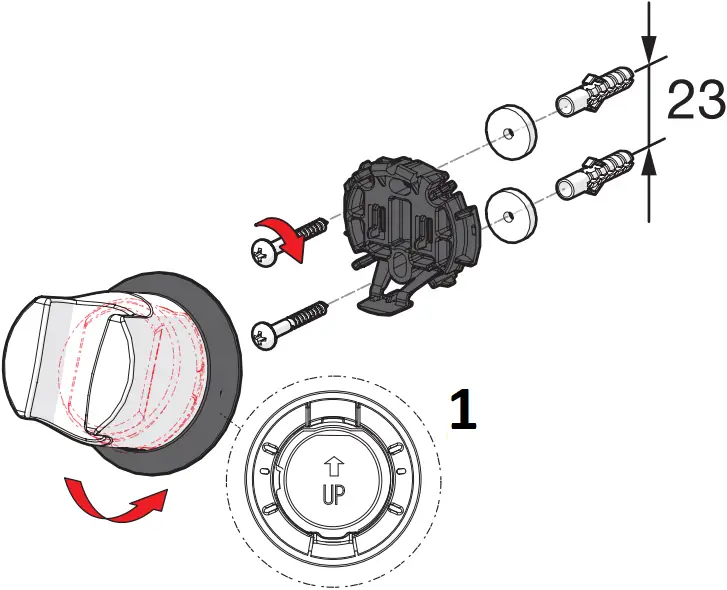 23

1

UP