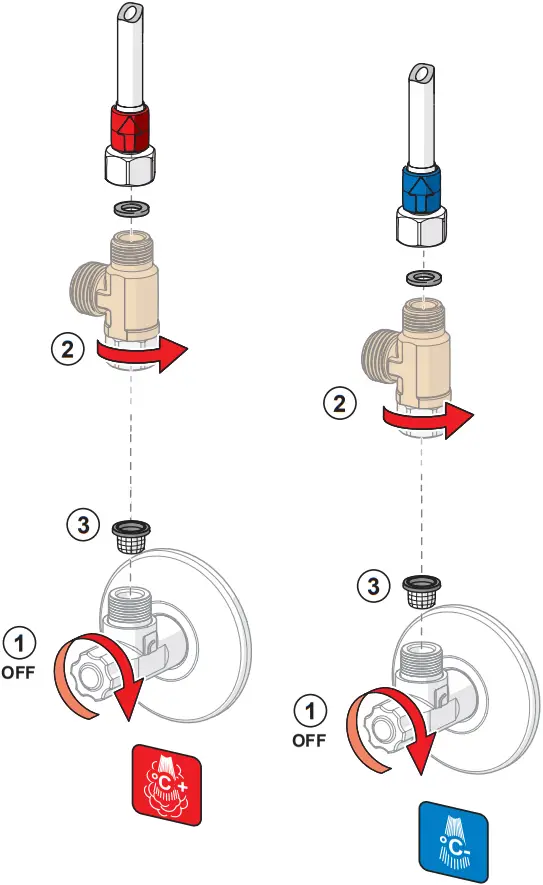 2

3

1
OFF

°C+

2

3

1
OFF

°C-