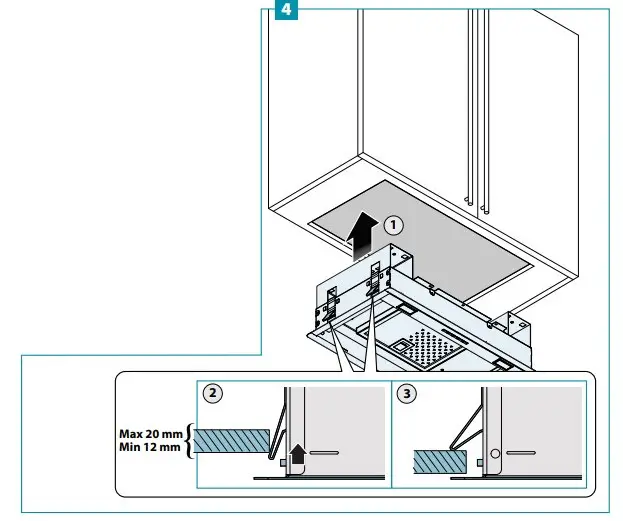 4

1

2

Max 20 mm
Min 12 mm

3