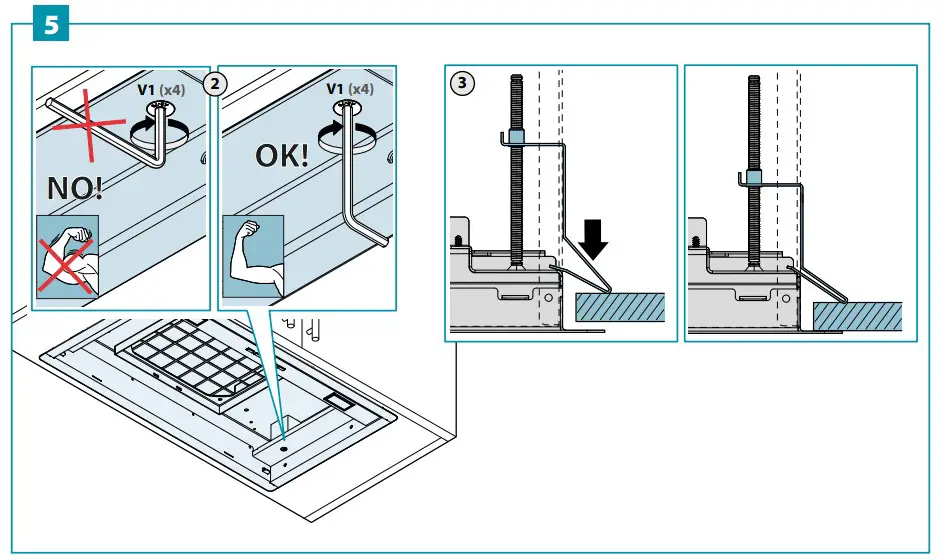 5

V1 (x4)

NO!

2

V1 (x4)

OK!

3