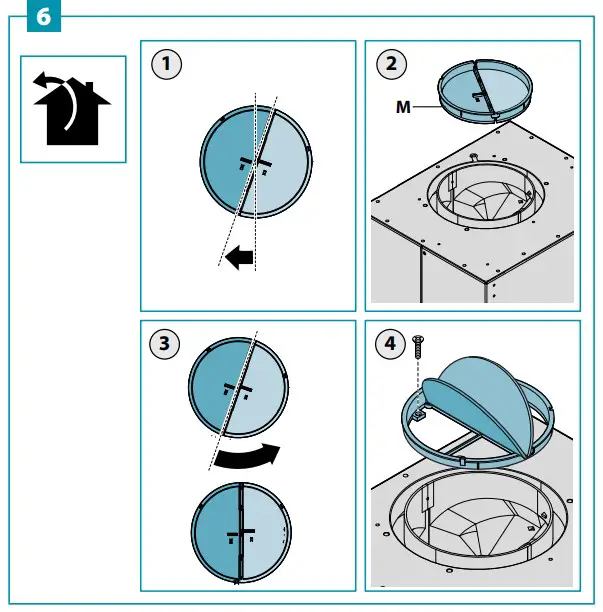 6

1

2

M

3

4