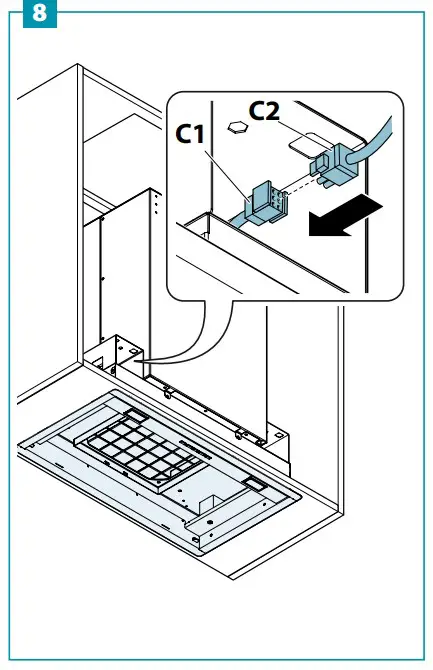 8

C2

C1