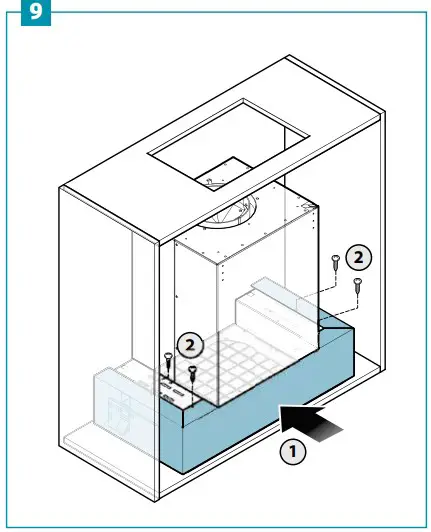 9

2

2

1