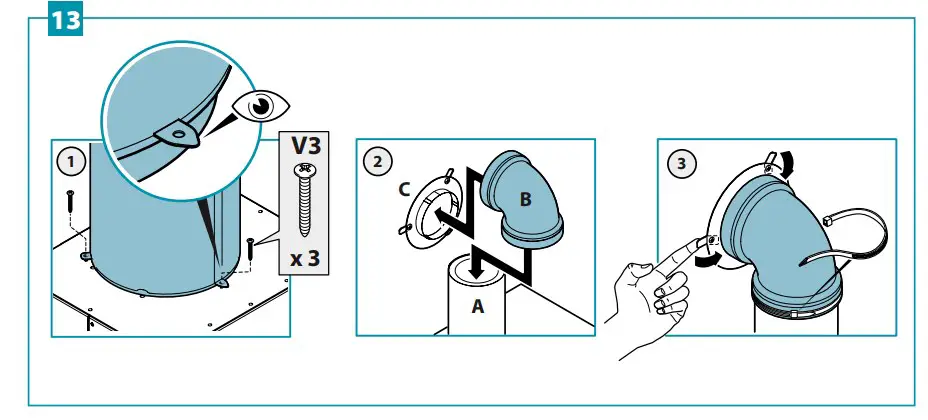 13

1

V3

x 3

2

C

B

A

3