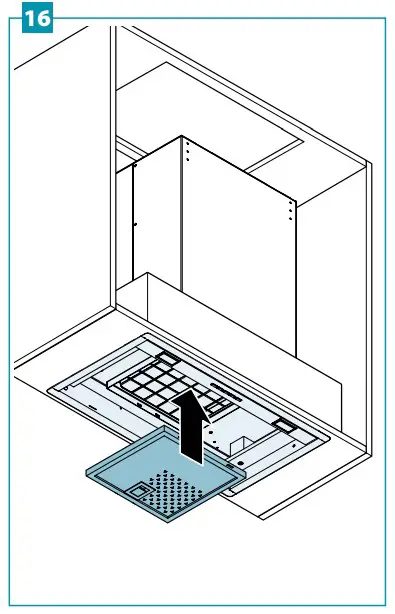 16