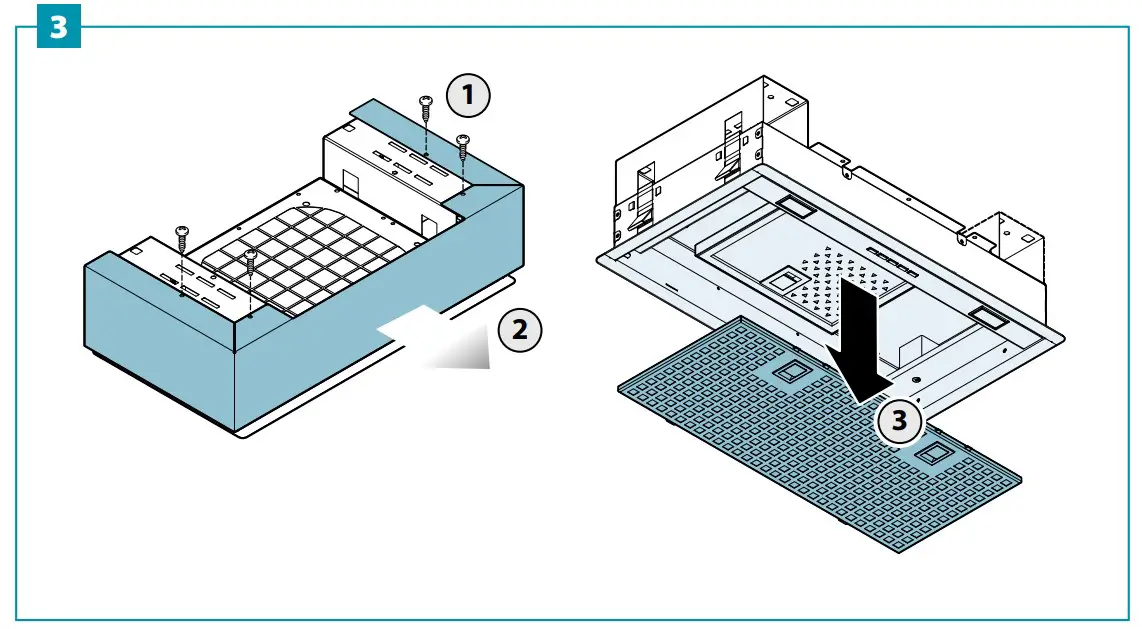 3

1

2

3