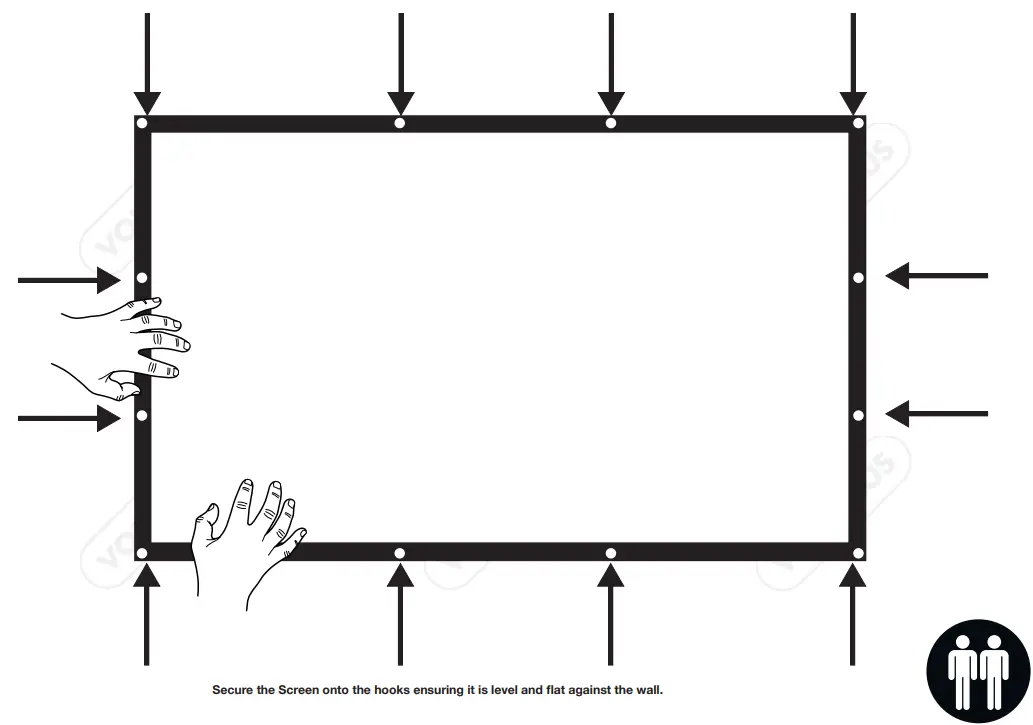 Secure the Screen onto the hooks ensuring it is level and flat against the wall.