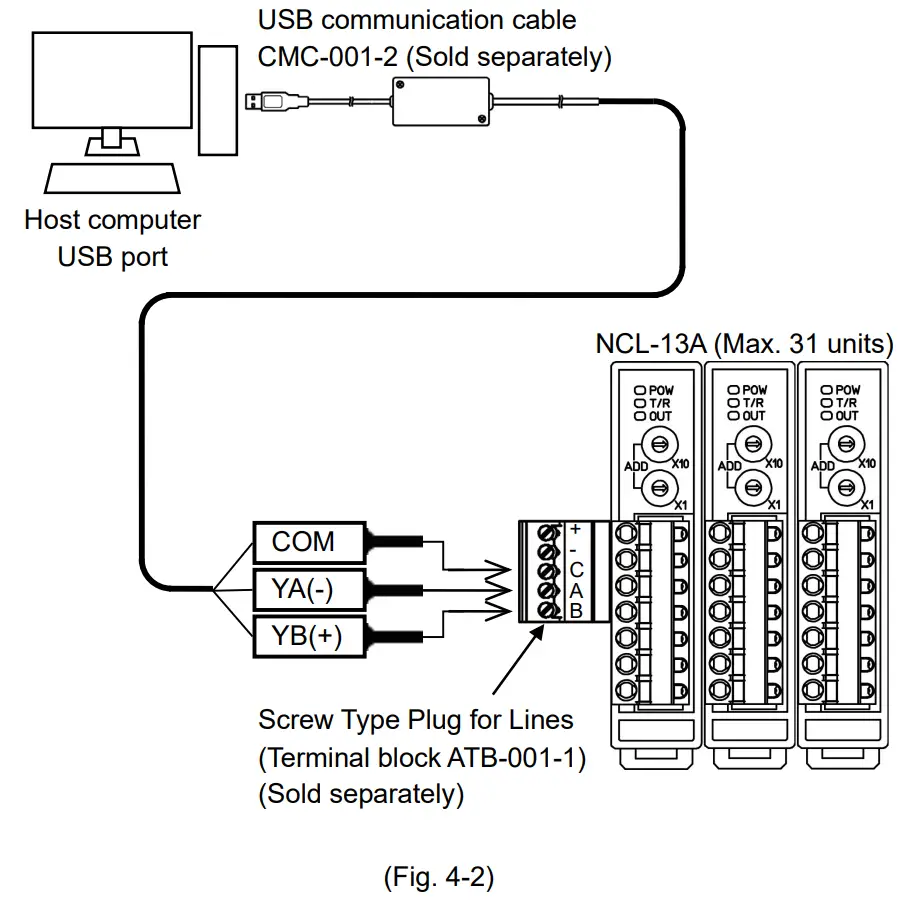 USB communication cable
CMC-001-2 (Sold separately)

Host computer
USB port

NCL-13A (Max. 31 units)

POW
T/R
OUT
ADD
X10
X1

POW
T/R
OUT
ADD
X10
X1

POW
T/R
OUT
ADD
X10
X1

COM
YA(-)
YB(+)

+
-
C
A
B

Screw Type Plug for Lines
(Terminal block ATB-001-1)
(Sold separately)

(Fig. 4-2)