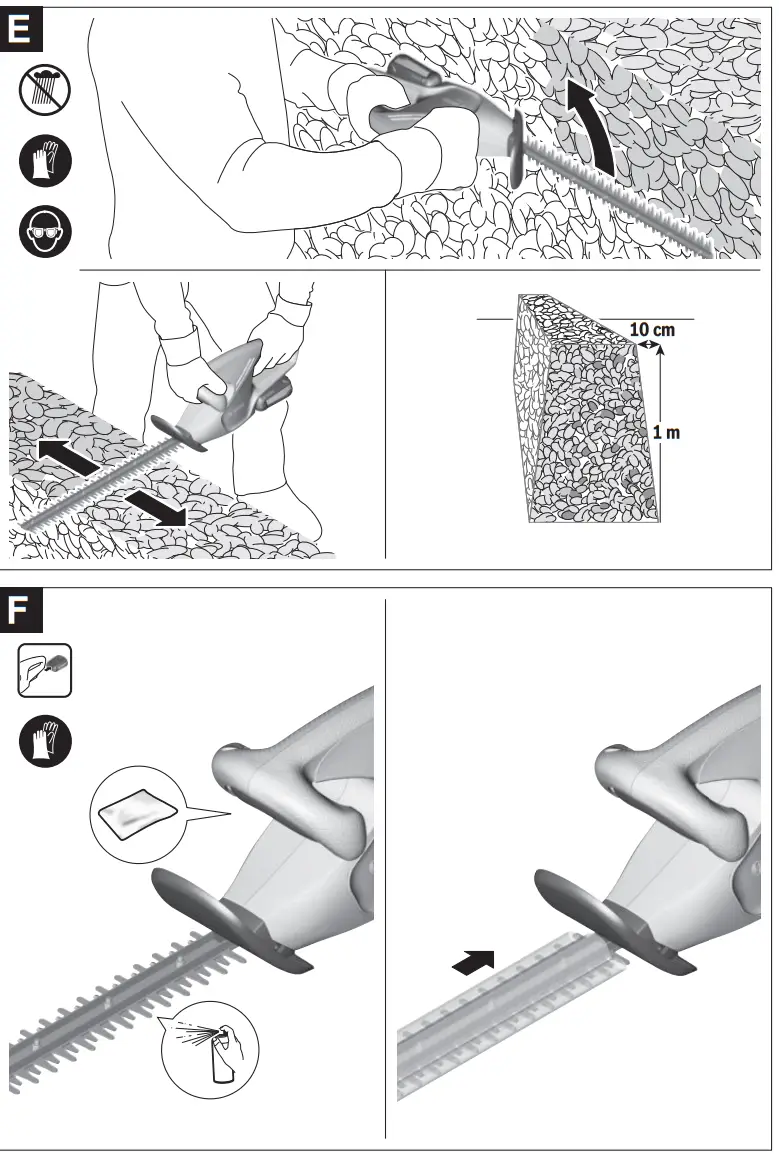 E

10 cm

1 m

F