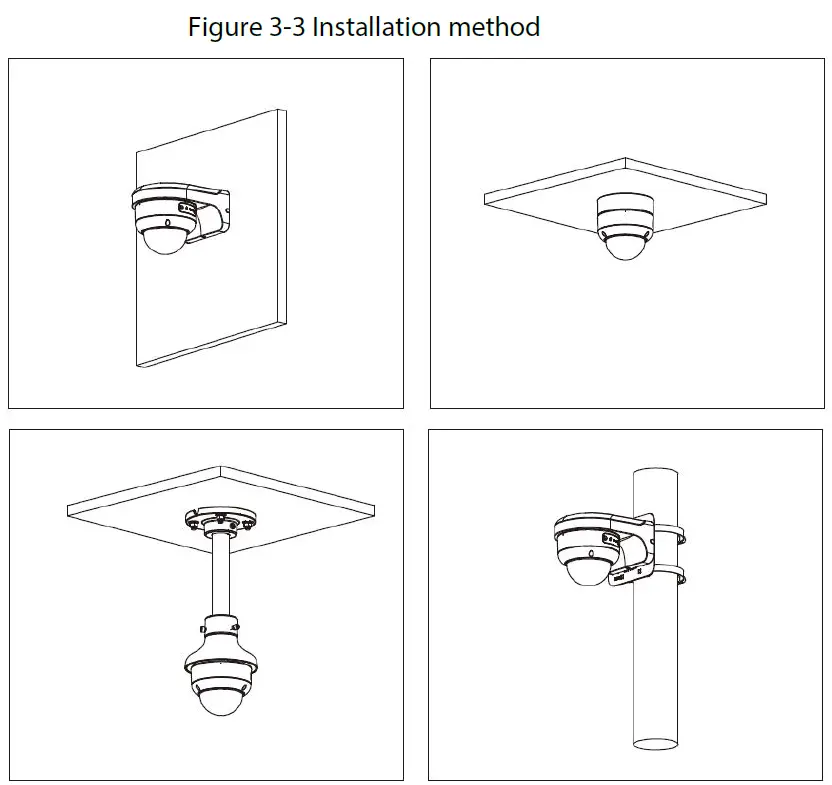 Figure 3-3 Installation method