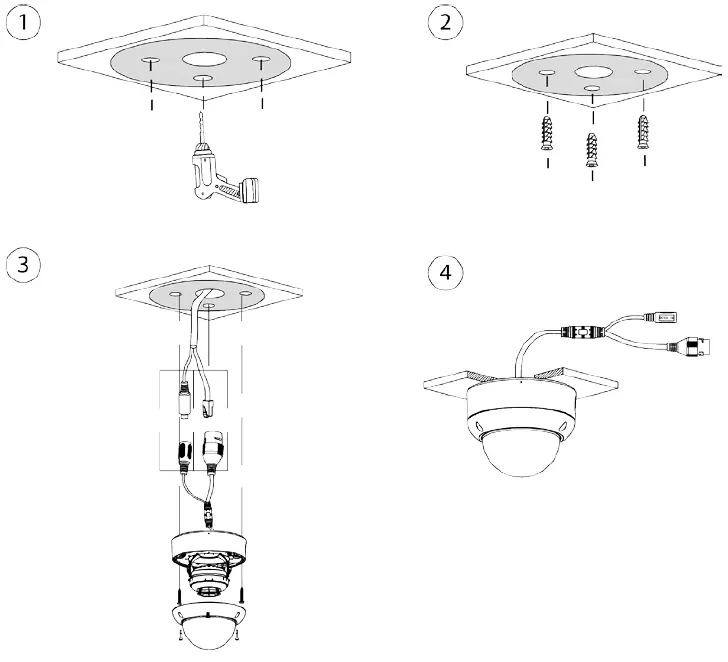 1

2

3

4