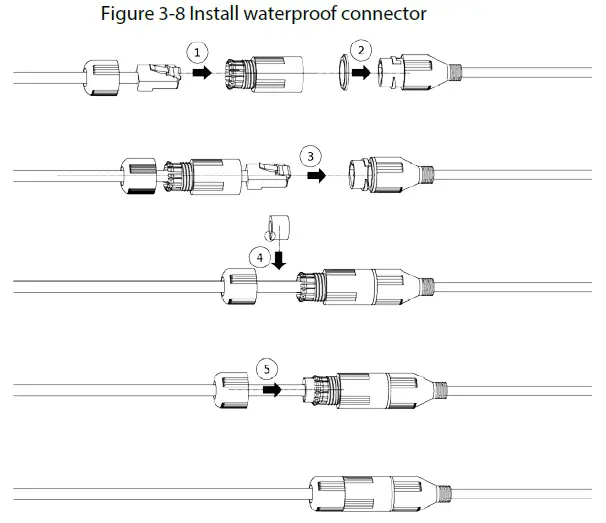 Figure 3-8 Install waterproof connector

1

2

3

4

5