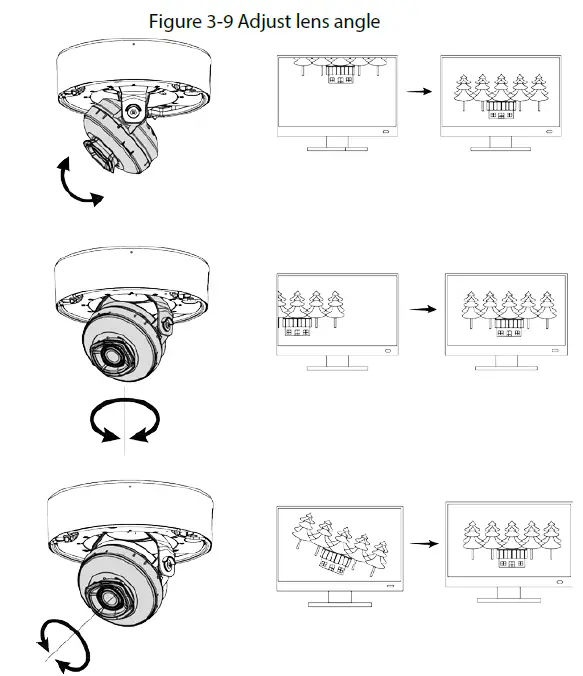 Figure 3-9 Adjust lens angle