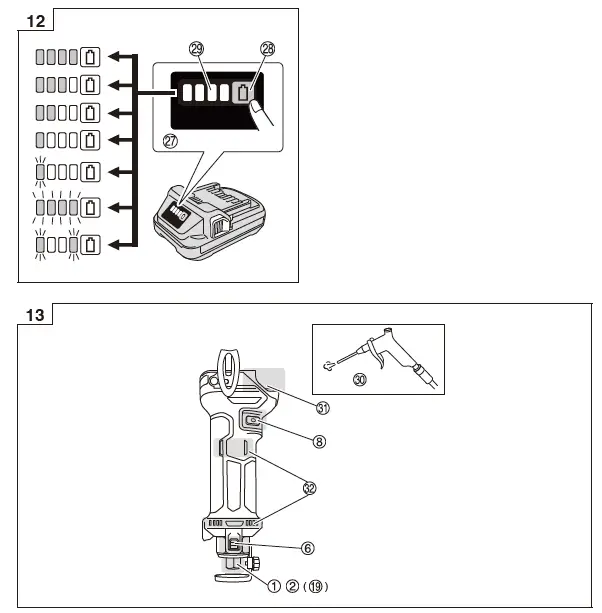 12

㉙ ㉘

㉗

13

㉚

㉛

⑧

㉜

⑥

① ② (⑲)