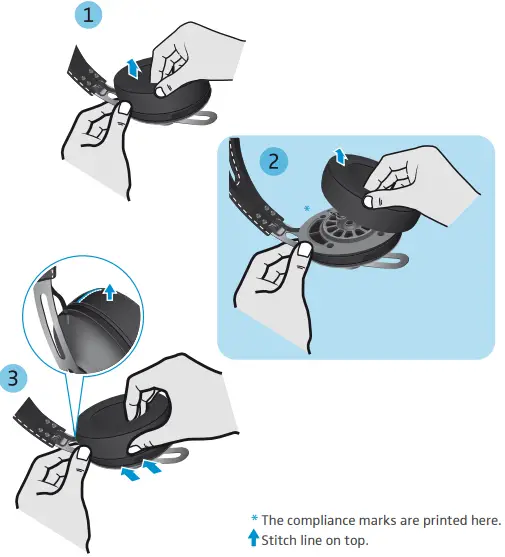 1

2

*

3

* The compliance marks are printed here.
Stitch line on top.