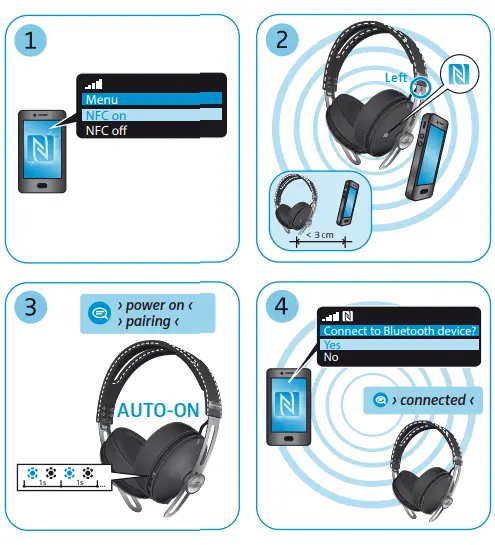 1

Menu
NFC on
NFC off

2

Left

< 3 cm

3

› power on ‹
› pairing ‹

AUTO-ON

1s 1s ...

4

Connect to Bluetooth device?
Yes
No

› connected ‹