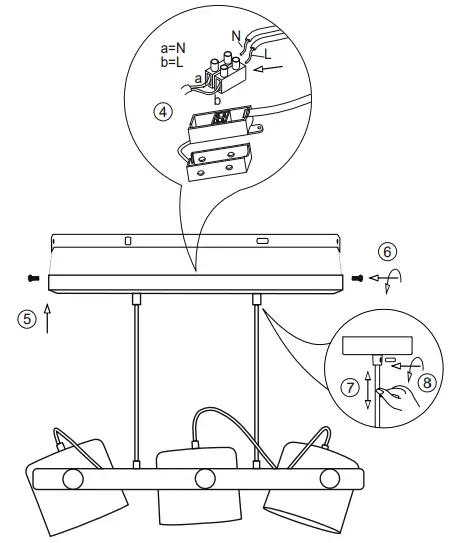 a=N
b=L
N
L
a
b
4
6
5
7
8