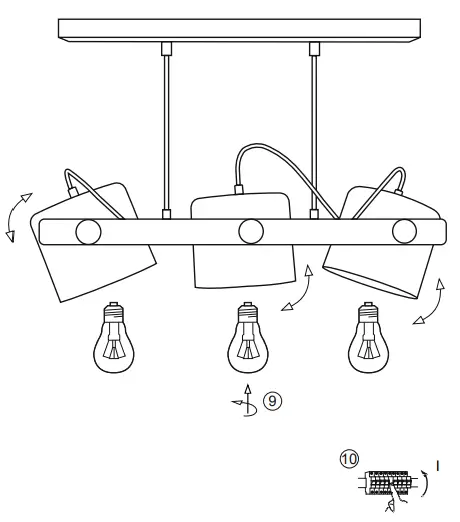 9

10

I