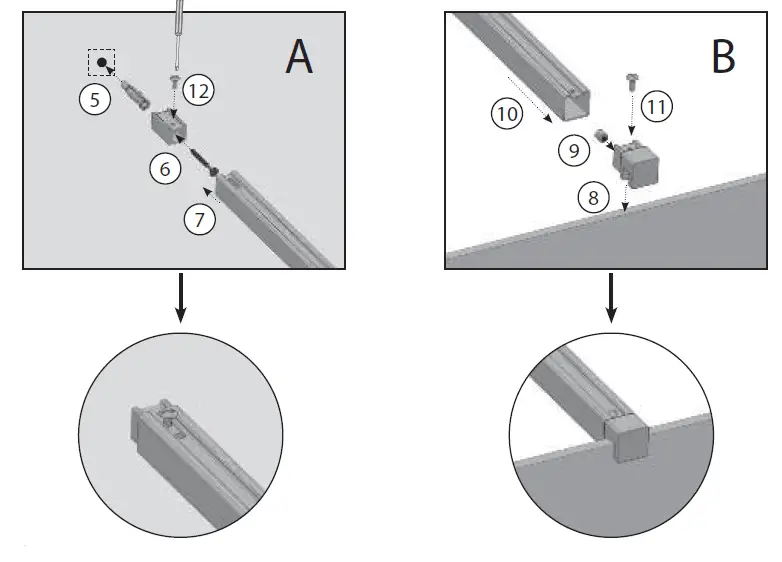 A

5

12

6

7

B

10

11

9

8