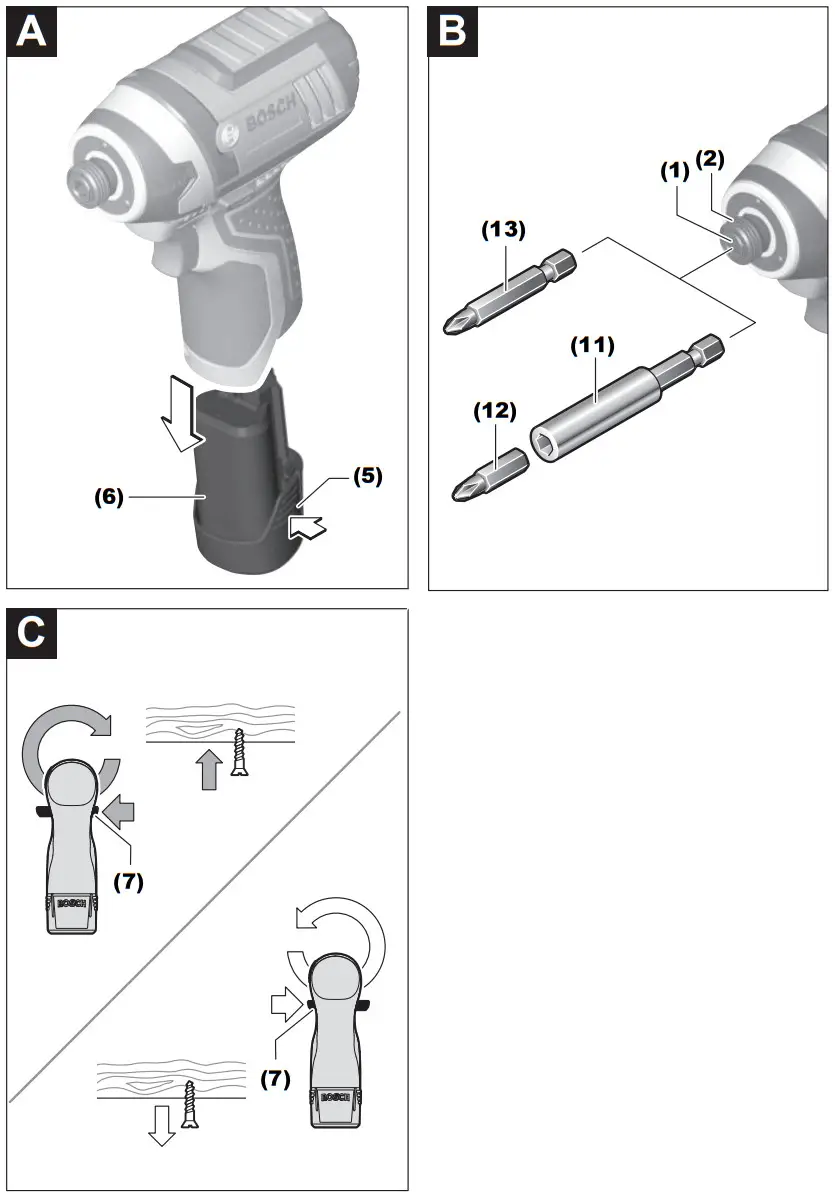 A

BOSCH

(6)

(5)

B

(1)

(2)

(13)

(11)

(12)

C

(7)

BOSCH

(7)

BOSCH