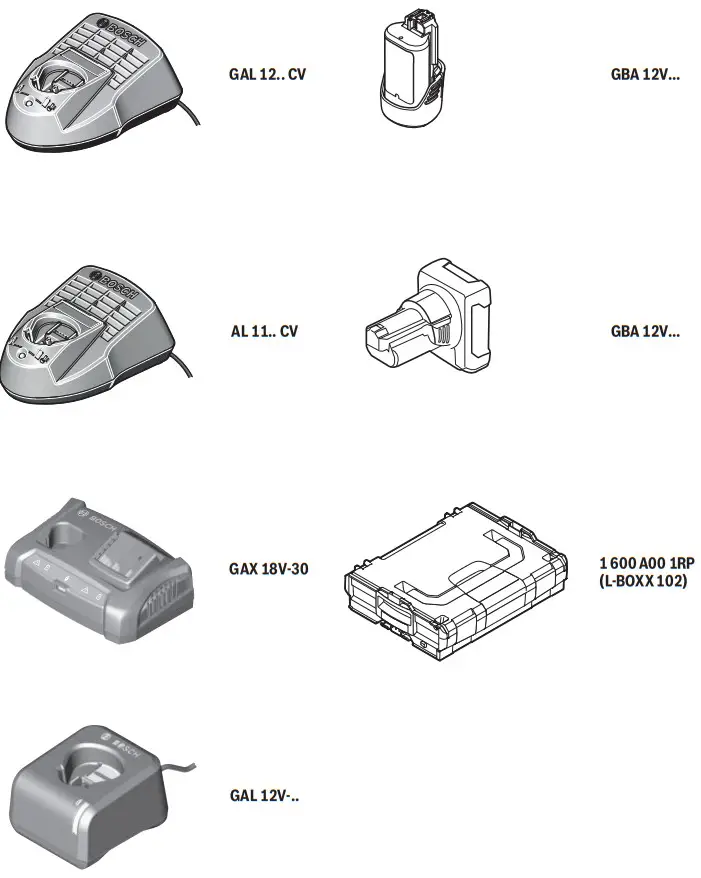 BOSCH

GAL 12.. CV

GBA 12V...

BOSCH

AL 11.. CV

GBA 12V...

BOSCH

GAX 18V-30

1 600 A00 1RP
(L-BOXX 102)

BOSCH

GAL 12V-..