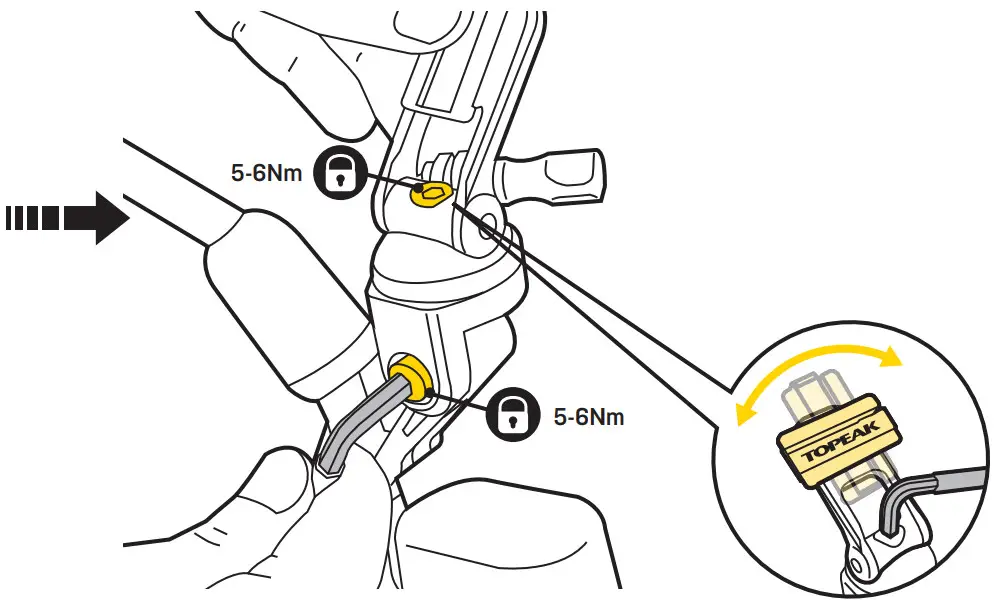 5-6Nm

5-6Nm

TOPEAK