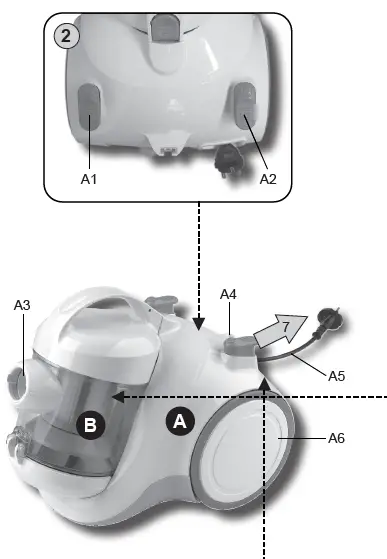 2

A1

A2

A3

A4

7

A5

B

A

A6