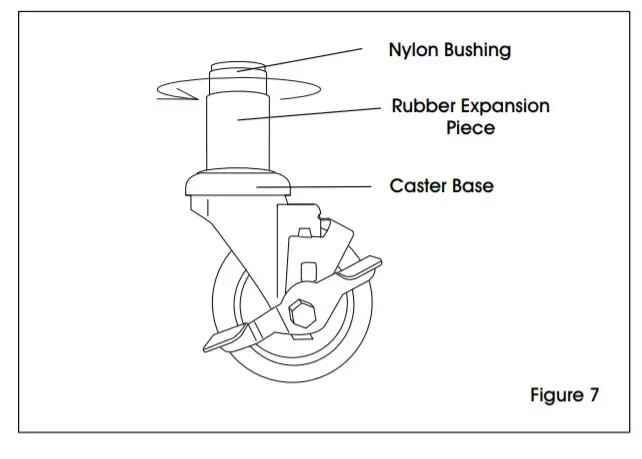 Nylon Bushing

Rubber Expansion Piece

Caster Base

Figure 7