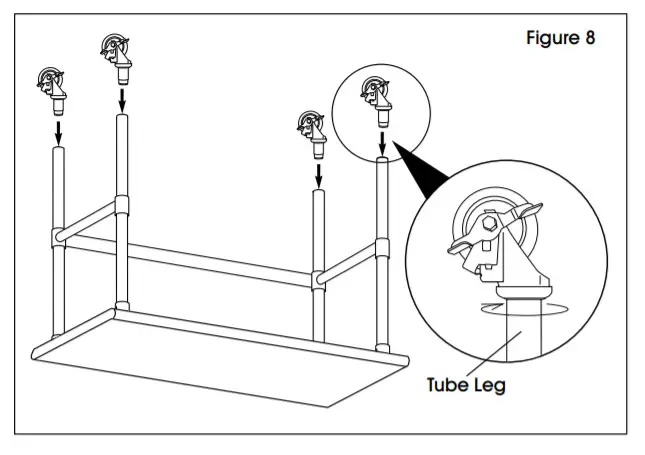 Figure 8

Tube Leg