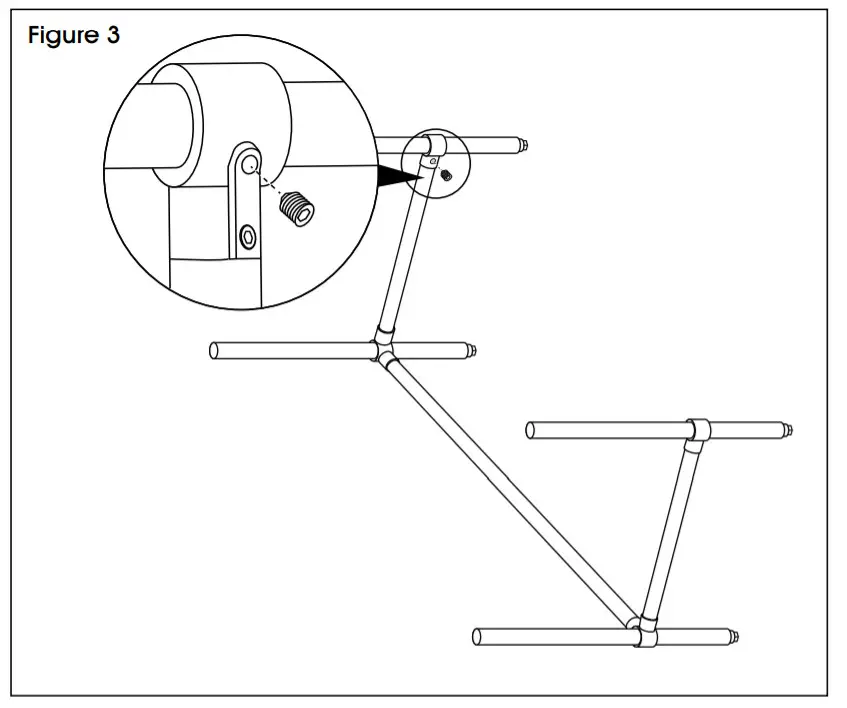 Figure 3