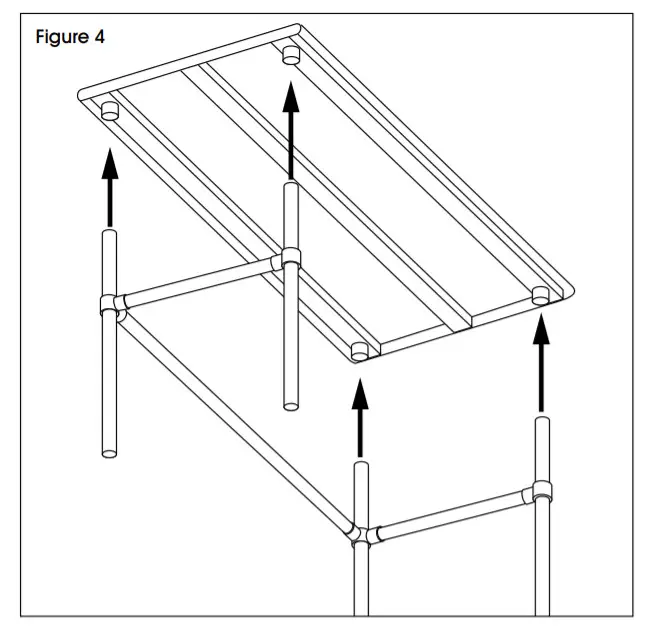 Figure 4