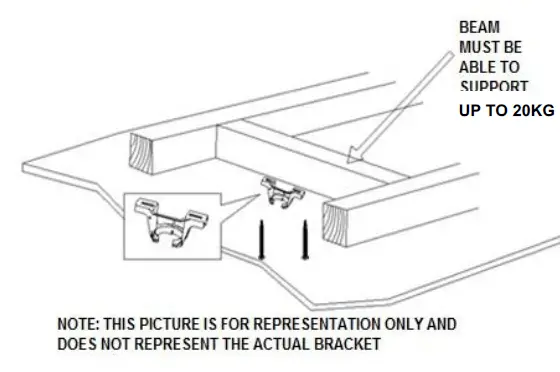 BEAM MUST BE ABLE TO SUPPORT UP TO 20KG

NOTE: THIS PICTURE IS FOR REPRESENTATION ONLY AND DOES NOT REPRESENT THE ACTUAL BRACKET