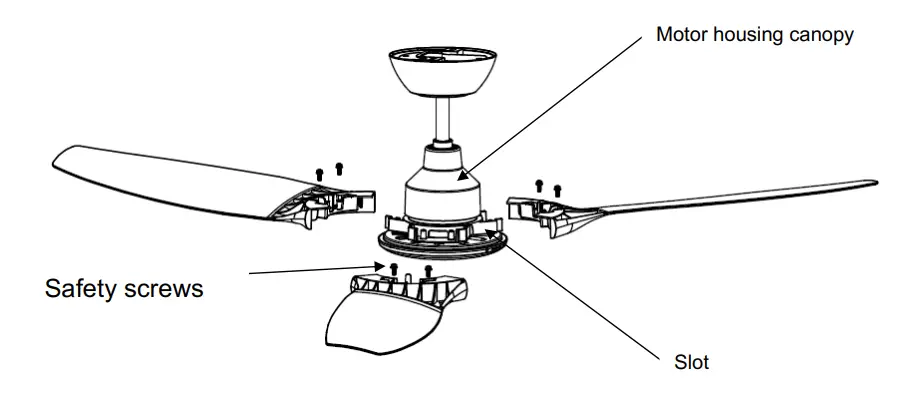 Motor housing canopy

Safety screws

Slot