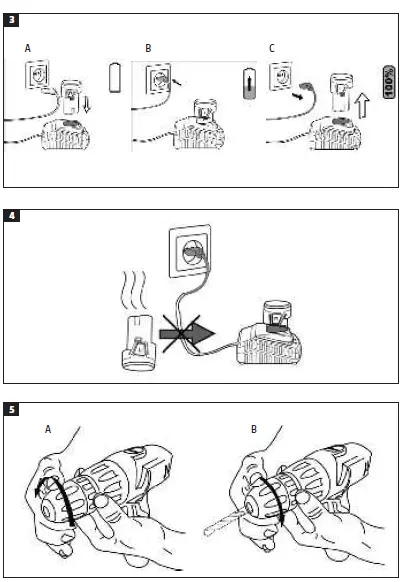 3

A

B

C

100%

4

5

A

B