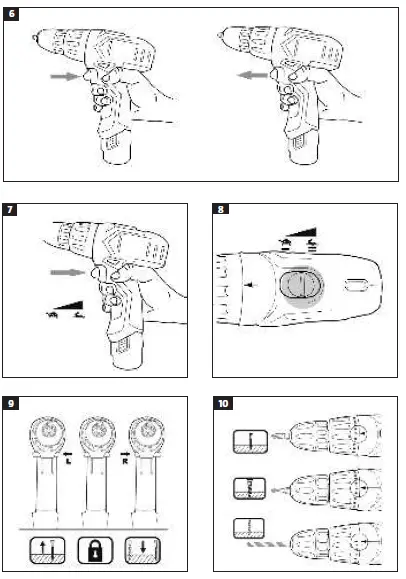 6

7

8

9

L

R

10