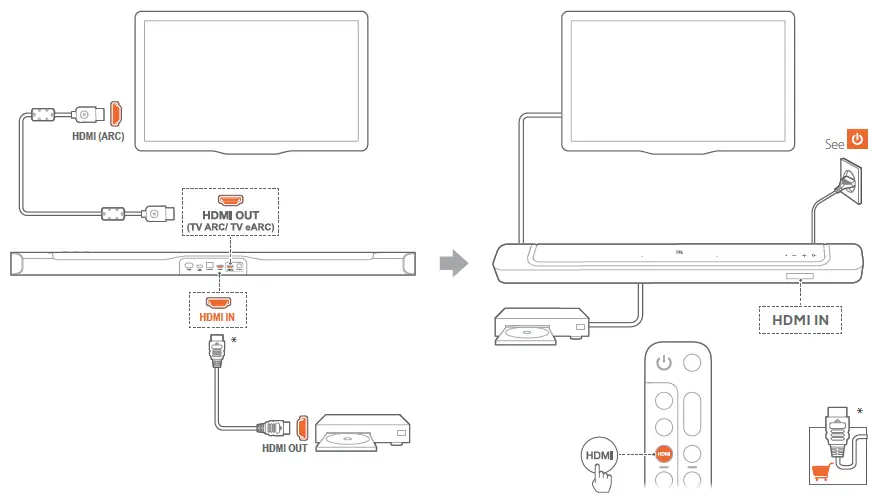 HDMI (ARC)

HDMI OUT
(TV ARC/ TV eARC)

HDMI IN

*

HDMI OUT

See

JBL

HDMI IN

HDMI

HDMI

*