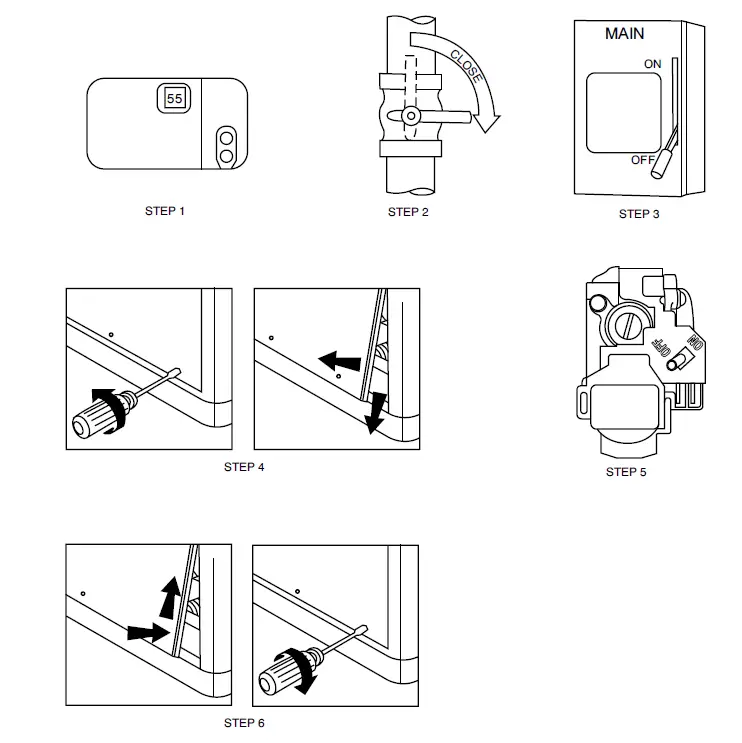 55

STEP 1

CLOSE

STEP 2

MAIN

ON

OFF

STEP 3

STEP 4

OFF

ON

STEP 5

STEP 6