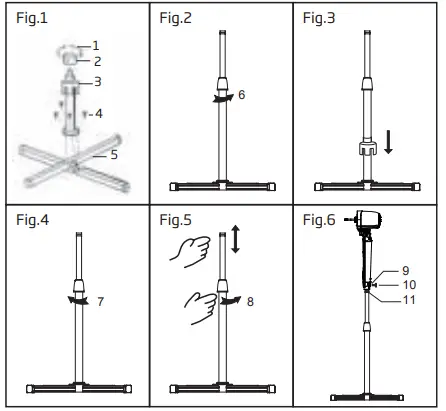 Fig.1
1
2
3
4
5

Fig.2
6

Fig.3

Fig.4
7

Fig.5
8

Fig.6
9
10
11