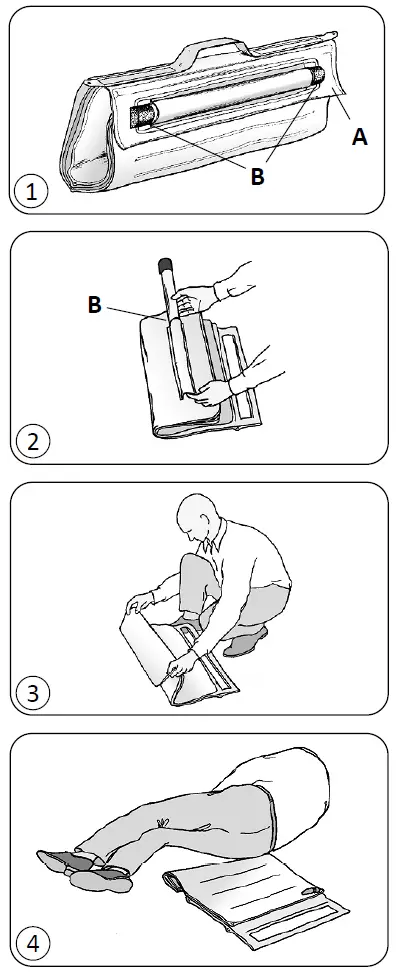 A
B
1
B
2
3
4